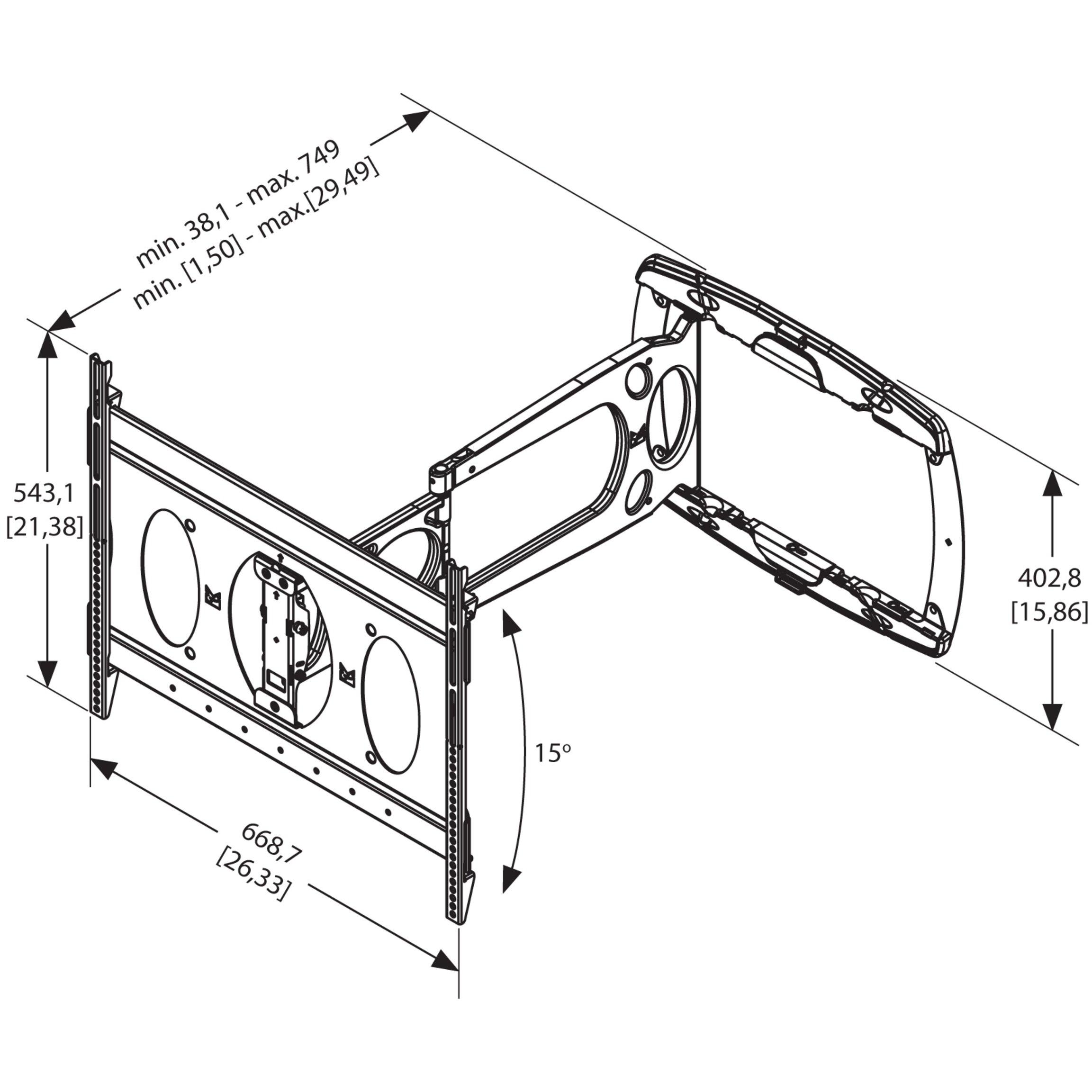 min. 38,1 - max. 749
min. [1,50] - max.[29,49]

543,1
[21,38]

402,8
[15,86]

15°

668,7
[26,33]