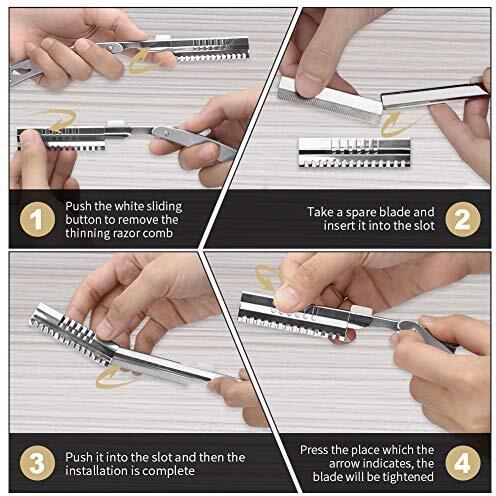 1
Push the white sliding button to remove the thinning razor comb

Take a spare blade and insert it into the slot
2

3
Push it into the slot and then the installation is complete

Press the place which the arrow indicates, the blade will be tightened
4