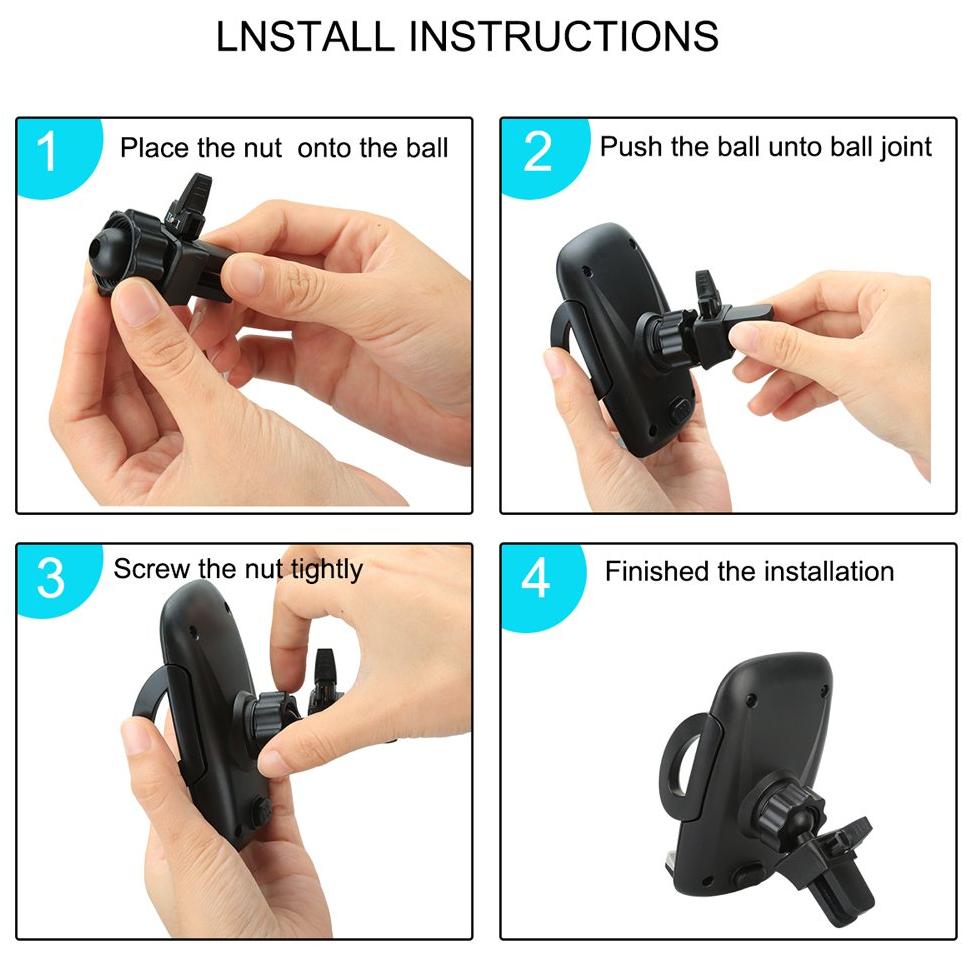 LNSTALL INSTRUCTIONS

1 Place the nut onto the ball

2 Push the ball unto ball joint

3 Screw the nut tightly

4 Finished the installation