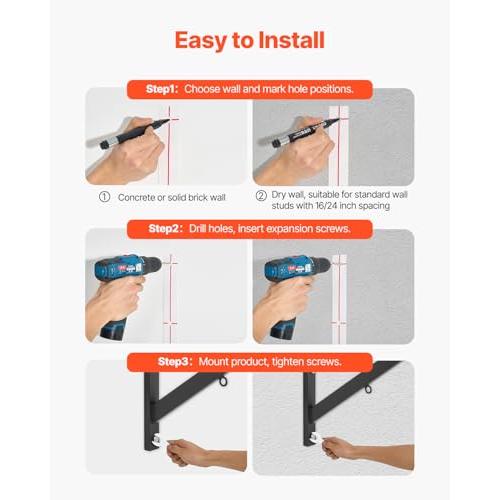 Easy to Install

Step1: Choose wall and mark hole positions.

① Concrete or solid brick wall

② Dry wall, suitable for standard wall studs with 16/24 inch spacing

Step2: Drill holes, insert expansion screws.

Step3: Mount product, tighten screws.