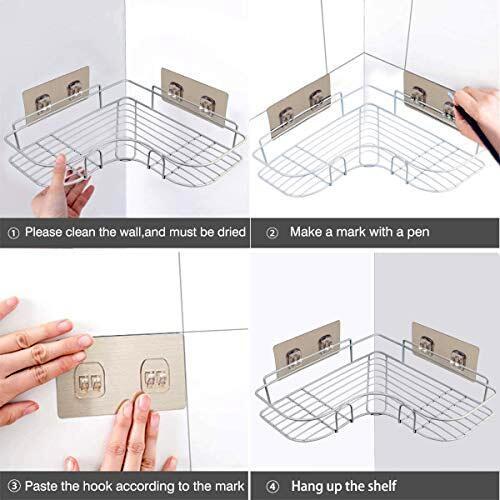 ① Please clean the wall,and must be dried

② Make a mark with a pen

③ Paste the hook according to the mark

④ Hang up the shelf