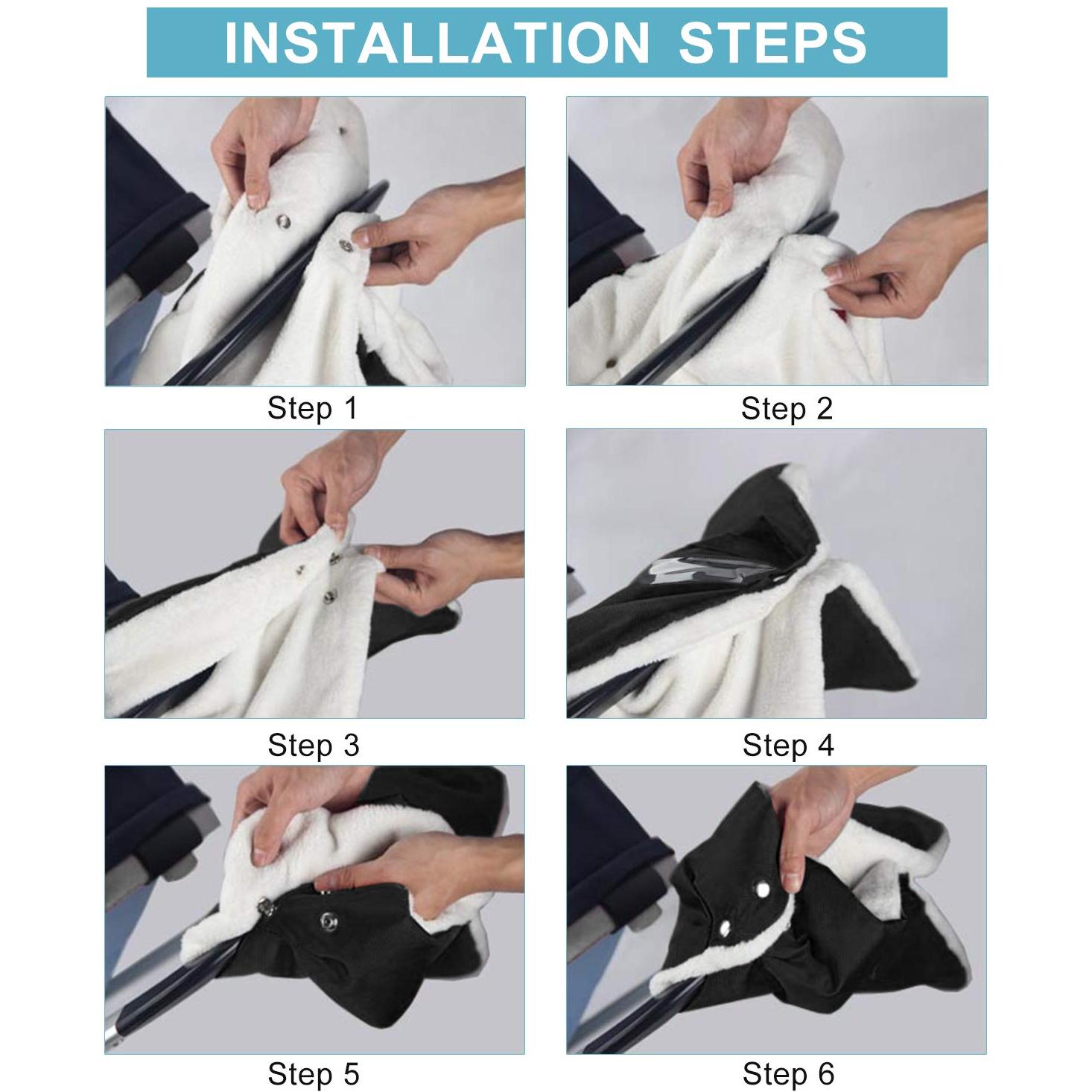 INSTALLATION STEPS

Step 1

Step 2

Step 3

Step 4

Step 5

Step 6