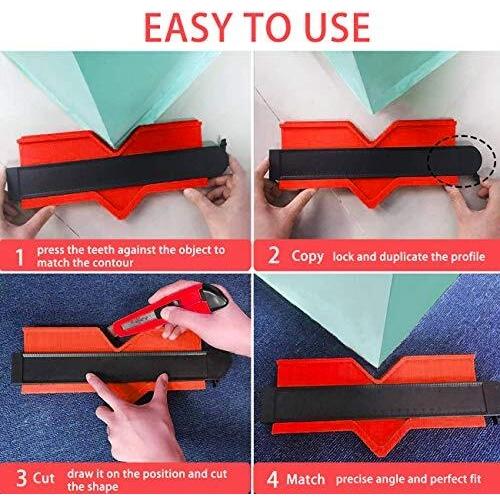 EASY TO USE

1 press the teeth against the object to match the contour

2 Copy lock and duplicate the profile

3 Cut draw it on the position and cut the shape

4 Match precise angle and perfect fit