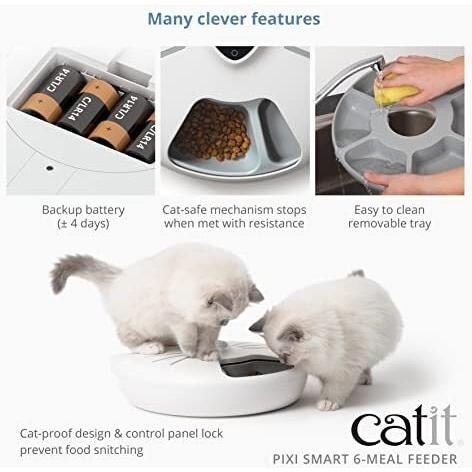 Many clever features

C/LR14
C/LR14
C/LR14
C/LR14

Backup battery
(± 4 days)

Cat-safe mechanism stops when met with resistance

Easy to clean removable tray

Cat-proof design & control panel lock prevent food snitching

catit

PIXI SMART 6-MEAL FEEDER