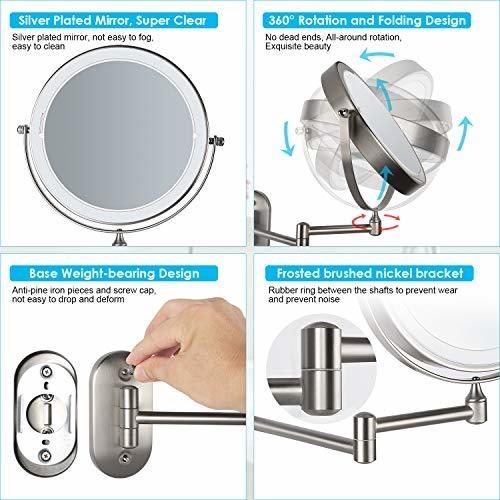 Silver Plated Mirror, Super Clear

Silver plated mirror, not easy to fog, easy to clean

360° Rotation and Folding Design

No dead ends, All-around rotation, Exquisite beauty

Base Weight-bearing Design

Anti-pine iron pieces and screw cap, not easy to drop and deform

Frosted brushed nickel bracket

Rubber ring between the shafts to prevent wear and prevent noise