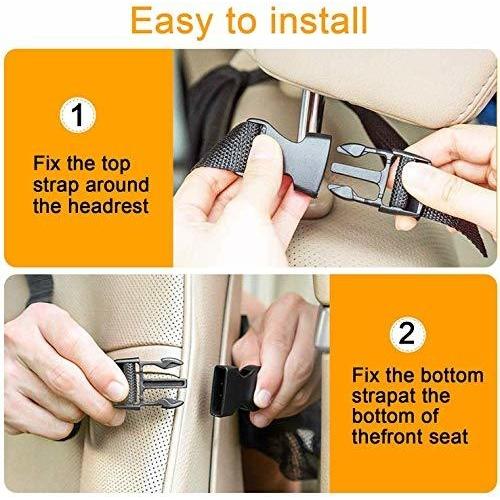 Easy to install

1

Fix the top strap around the headrest

2

Fix the bottom strapat the bottom of thefront seat