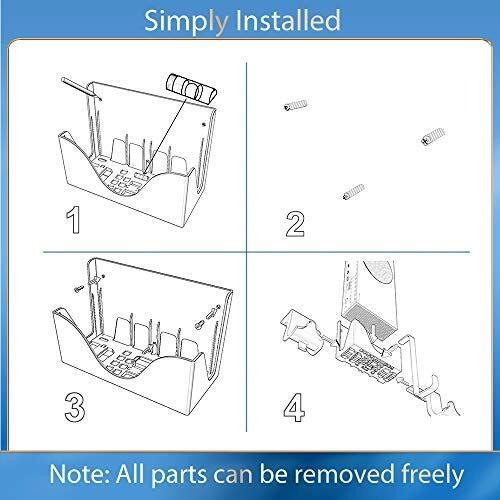 Simply Installed

1

2

3

4

Note: All parts can be removed freely