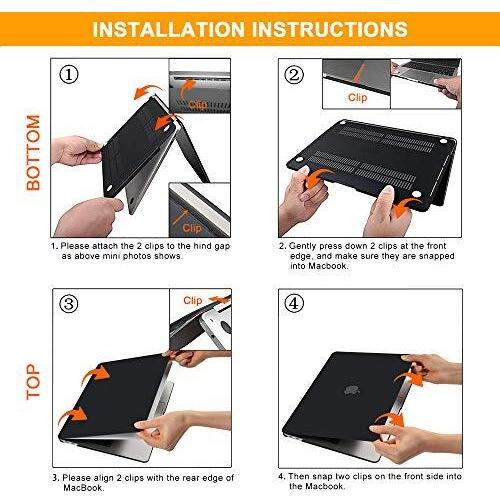 INSTALLATION INSTRUCTIONS

BOTTOM

①

Clip

Clip

1. Please attach the 2 clips to the hind gap as above mini photos shows.

②

Clip

2. Gently press down 2 clips at the front edge, and make sure they are snapped into Macbook.

TOP

③

Clip

3. Please align 2 clips with the rear edge of MacBook.

④

4. Then snap two clips on the front side into the Macbook.