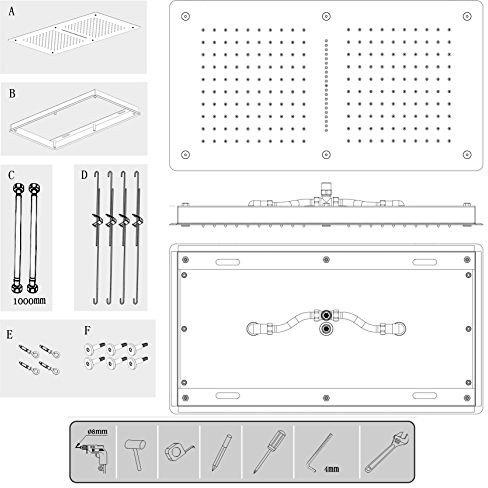 A

B

C

1000mm

D

E

F

ø8mm

4mm