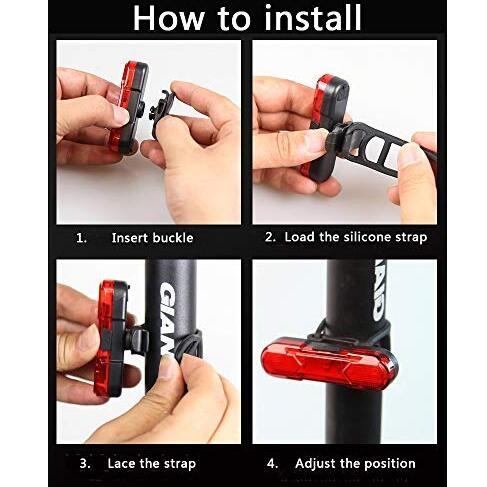 How to install

1. Insert buckle

2. Load the silicone strap

GIAN

3. Lace the strap

4. Adjust the position