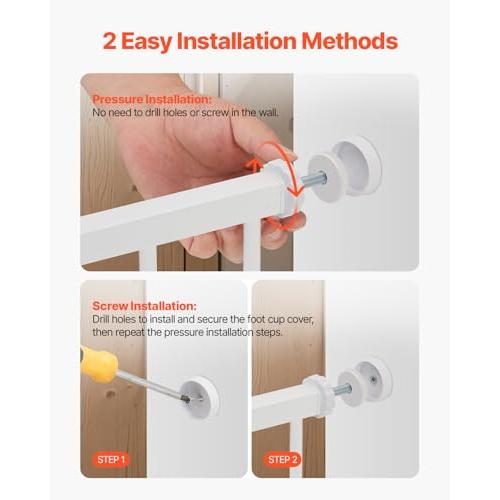 2 Easy Installation Methods

Pressure Installation:
No need to drill holes or screw in the wall.

Screw Installation:
Drill holes to install and secure the foot cup cover, then repeat the pressure installation steps.

STEP 1

STEP 2