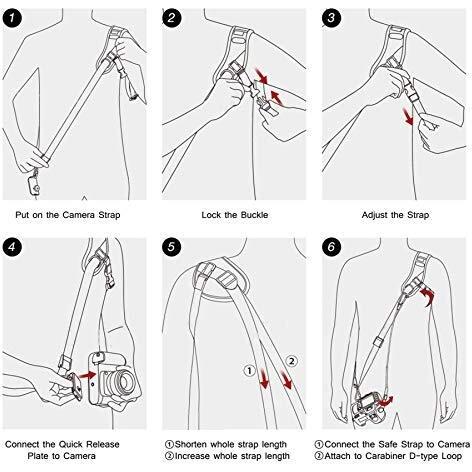 1

Put on the Camera Strap

2

Lock the Buckle

3

Adjust the Strap

4

Connect the Quick Release Plate to Camera

5

①

②

①Shorten whole strap length
②Increase whole strap length

6

①Connect the Safe Strap to Camera
②Attach to Carabiner D-type Loop