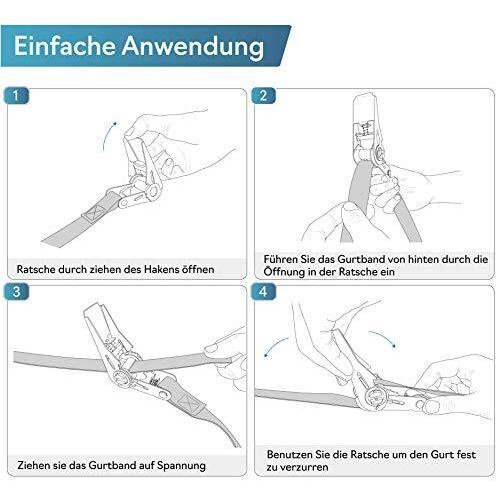 Einfache Anwendung

1

Ratsche durch ziehen des Hakens öffnen

2

Führen Sie das Gurtband von hinten durch die Öffnung in der Ratsche ein

3

Ziehen sie das Gurtband auf Spannung

4

Benutzen Sie die Ratsche um den Gurt fest zu verzurren