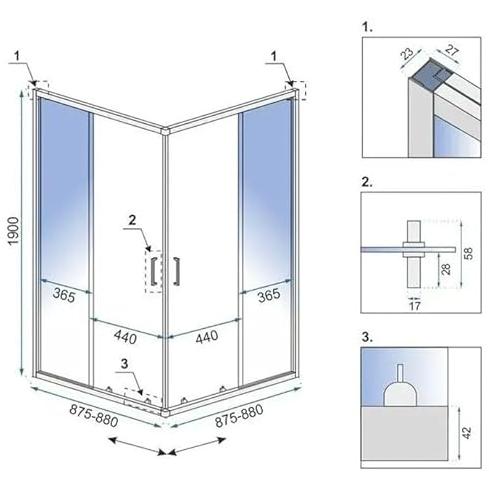 1

1

1900

2

365

365

440

440

3

875-880

875-880

1.

23

27

2.

58

28

17

3.

42