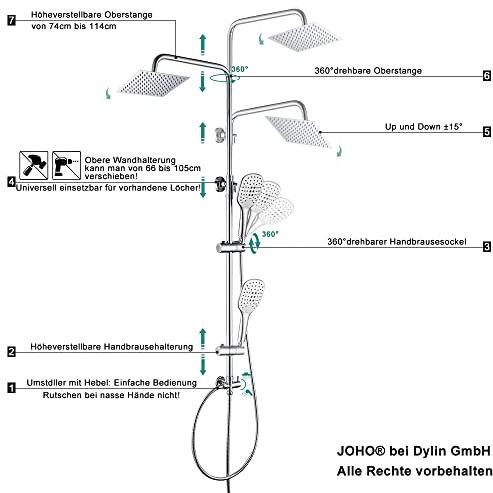 7 Höheverstellbare Oberstange von 74cm bis 114cm

360°

360°drehbare Oberstange 6

Up und Down ±15° 5

Obere Wandhalterung kann man von 66 bis 105cm verschieben!

4 Universell einsetzbar für vorhandene Löcher!

360°

360°drehbarer Handbrausesockel 3

2 Höheverstellbare Handbrausehalterung

1 Umstdller mit Hebel: Einfache Bedienung Rutschen bei nasse Hände nicht!

JOHO® bei Dylin GmbH
Alle Rechte vorbehalten