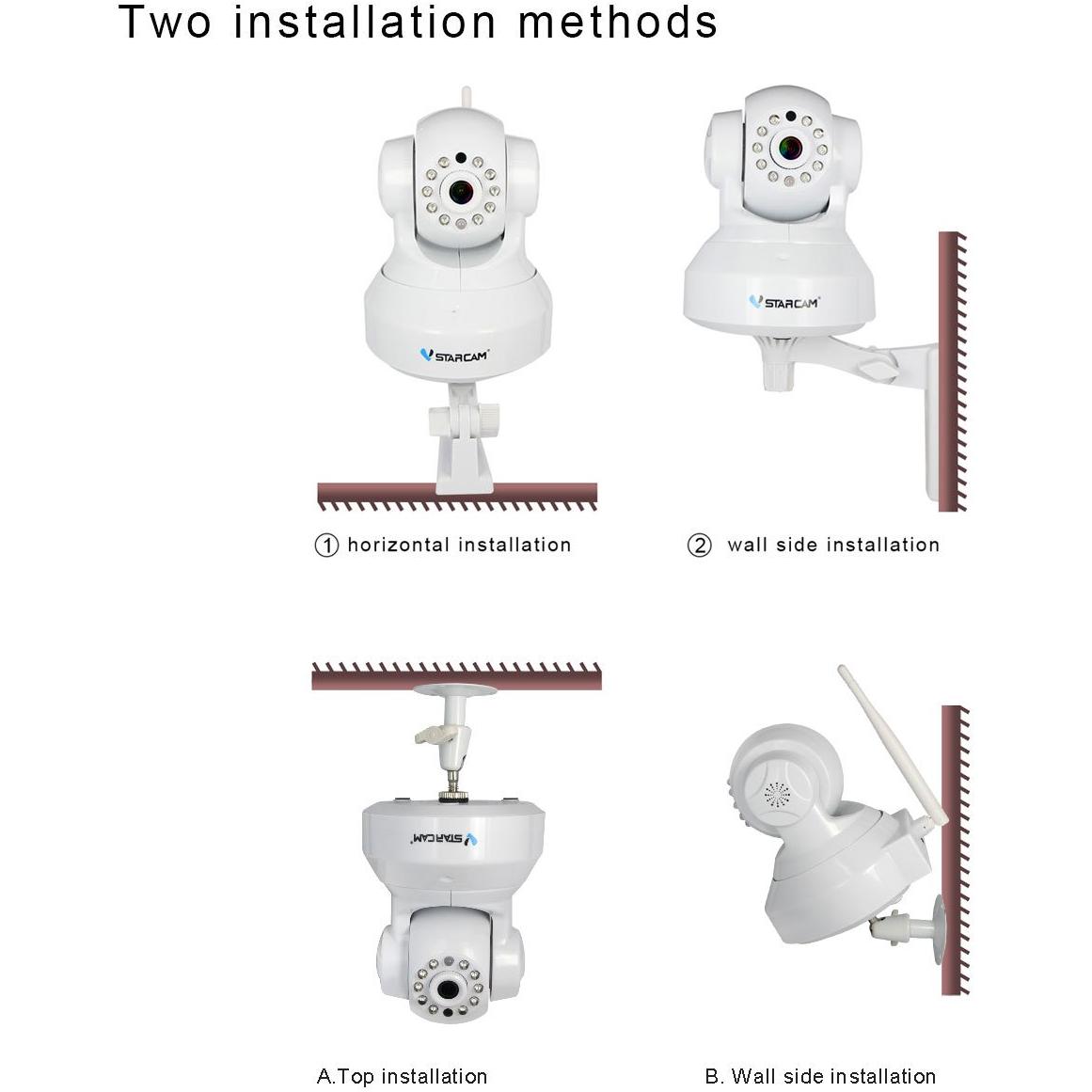 Two installation methods

VSTARCAM

VSTARCAM

① horizontal installation

② wall side installation

VSTARCAM

A.Top installation

B. Wall side installation