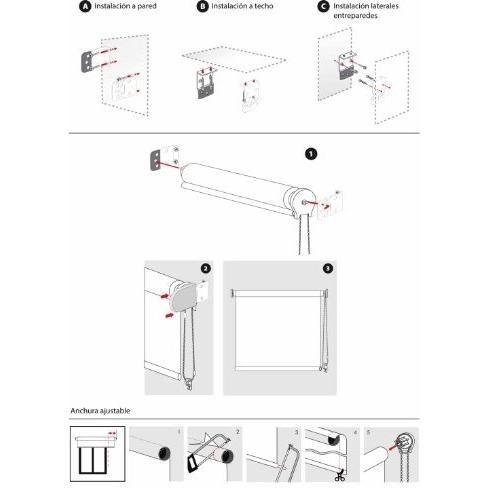 A Instalación a pared

B Instalación a techo

C Instalación laterales entreparedes

1

2

3

Anchura ajustable

1

2

3

4

5