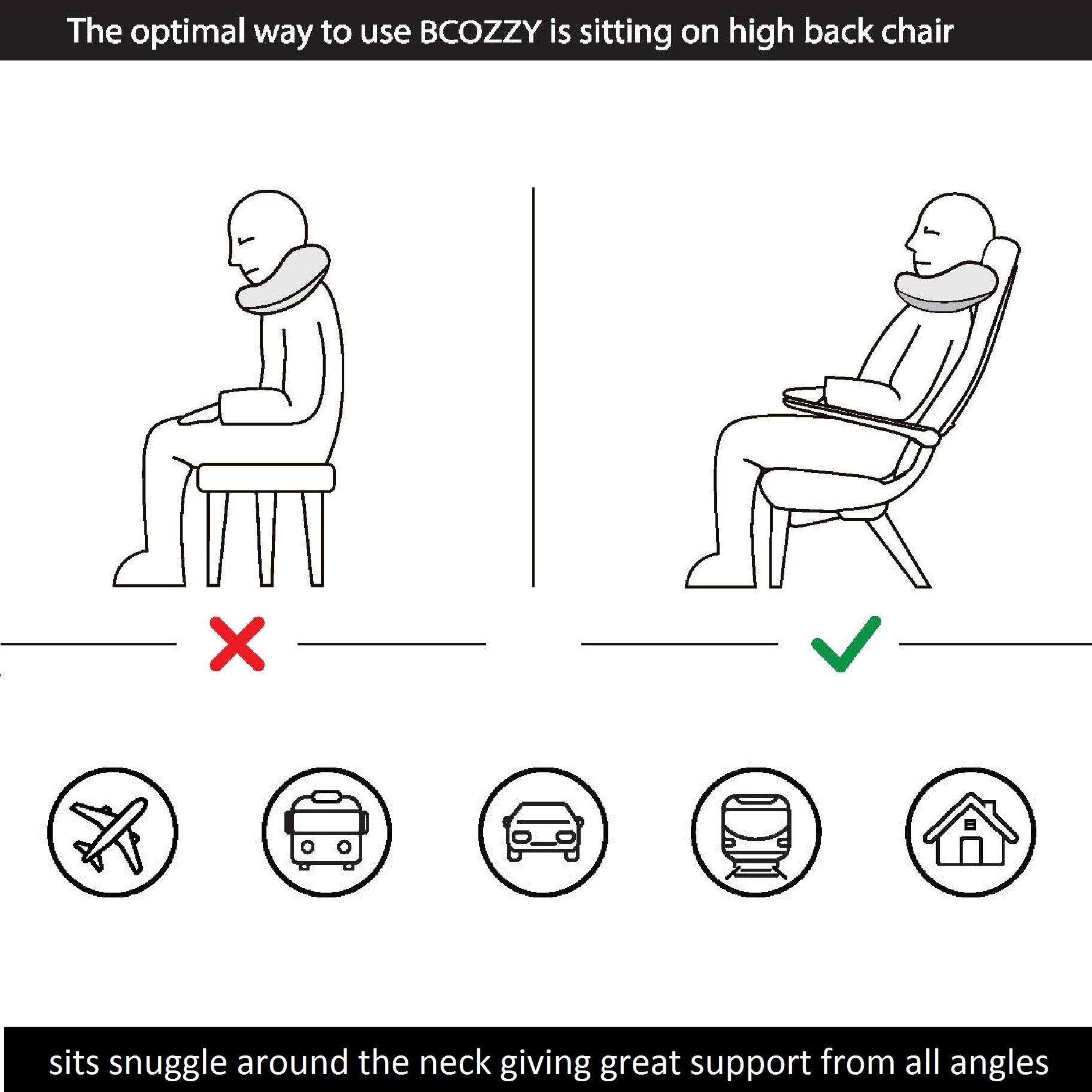 The optimal way to use BCOZZY is sitting on high back chair

sits snuggle around the neck giving great support from all angles