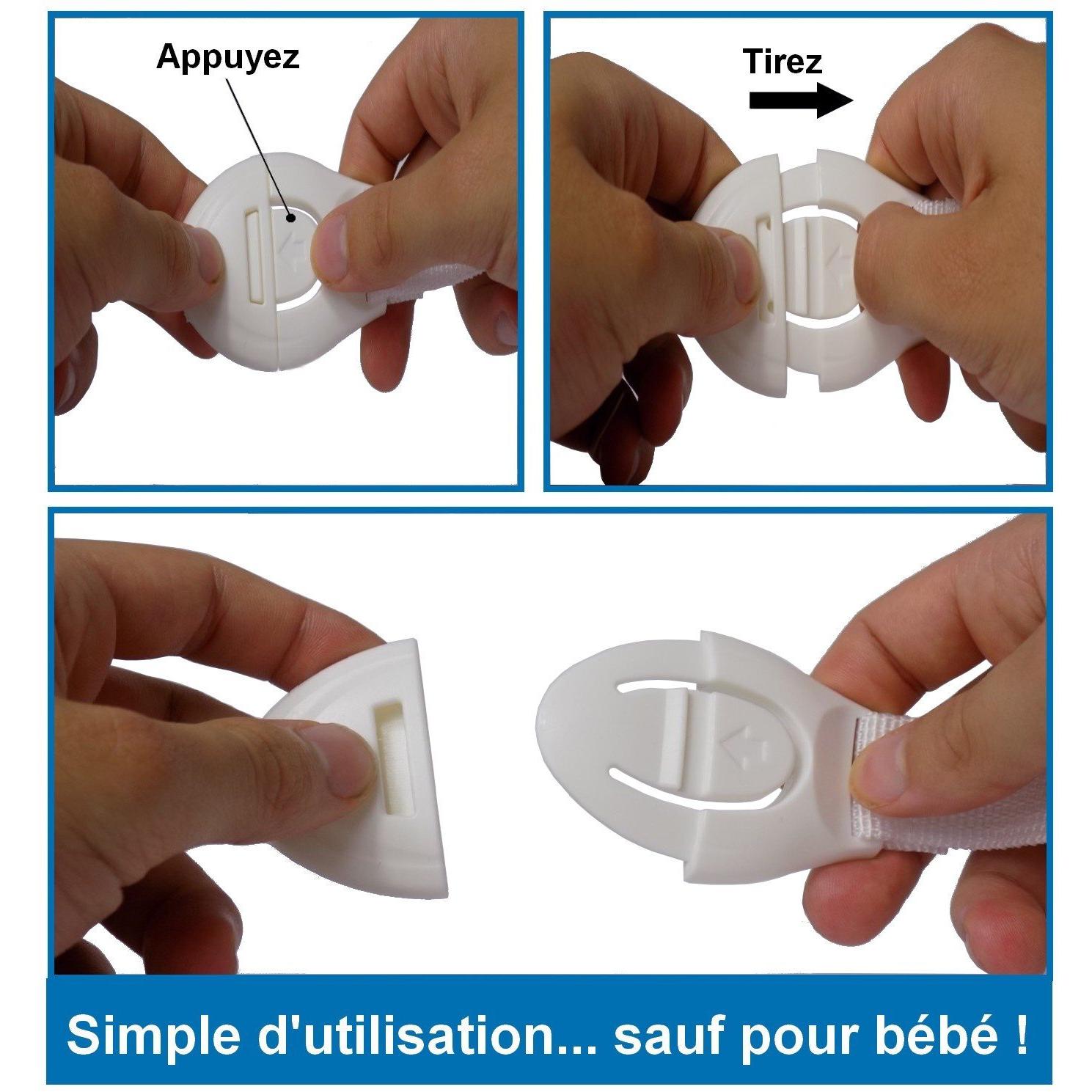 Appuyez

Tirez

Simple d'utilisation... sauf pour bébé !