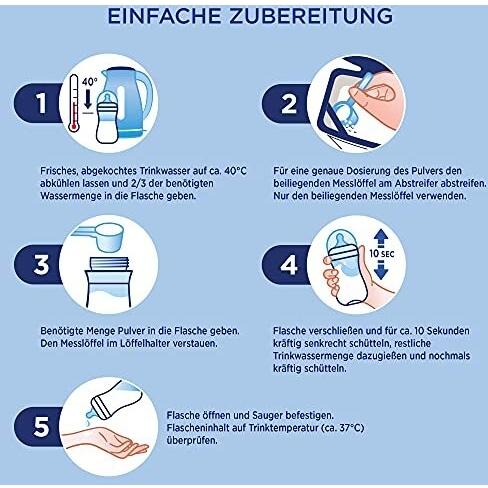 EINFACHE ZUBEREITUNG

1

40°

Frisches, abgekochtes Trinkwasser auf ca. 40°C abkühlen lassen und 2/3 der benötigten Wassermenge in die Flasche geben.

2

Für eine genaue Dosierung des Pulvers den beiliegenden Messlöffel am Abstreifer abstreifen. Nur den beiliegenden Messlöffel verwenden.

3

Benötigte Menge Pulver in die Flasche geben. Den Messlöffel im Löffelhalter verstauen.

4

10 SEC

Flasche verschließen und für ca. 10 Sekunden kräftig senkrecht schütteln, restliche Trinkwassermenge dazugießen und nochmals kräftig schütteln.

5

Flasche öffnen und Sauger befestigen. Flascheninhalt auf Trinktemperatur (ca. 37°C) überprüfen.