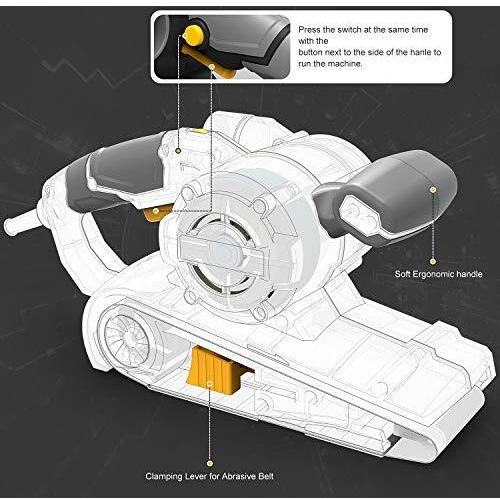 Press the switch at the same time with the
button next to the side of the hanle to run the machine.

Soft Ergonomic handle

Clamping Lever for Abrasive Belt