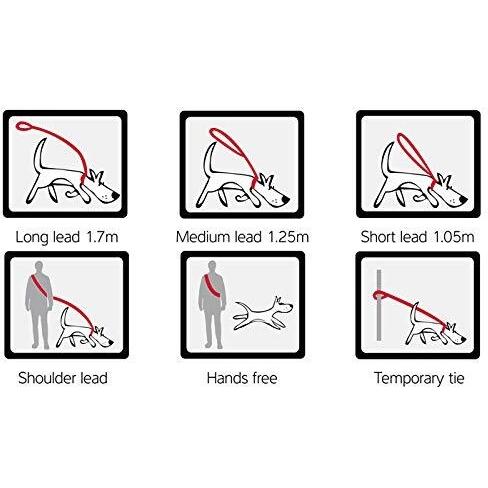 Long lead 1.7m

Medium lead 1.25m

Short lead 1.05m

Shoulder lead

Hands free

Temporary tie