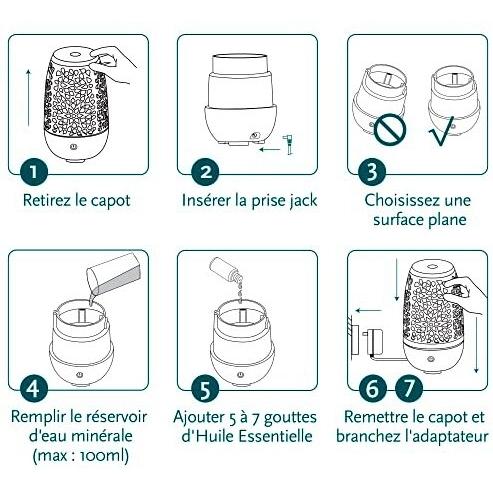 1
Retirez le capot

2
Insérer la prise jack

3
Choisissez une surface plane

4
Remplir le réservoir d'eau minérale (max : 100ml)

5
Ajouter 5 à 7 gouttes d'Huile Essentielle

6 7
Remettre le capot et branchez l'adaptateur