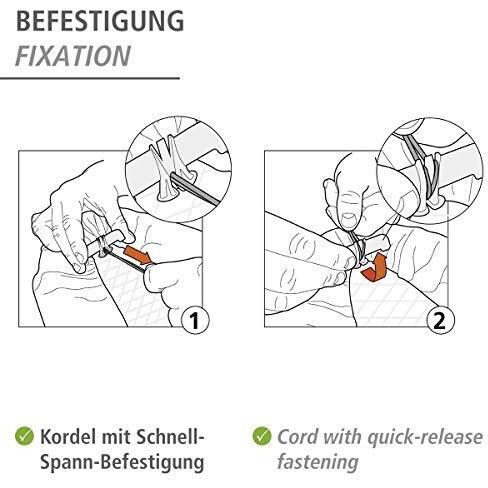 BEFESTIGUNG
FIXATION

1

2

Kordel mit Schnell-Spann-Befestigung

Cord with quick-release fastening