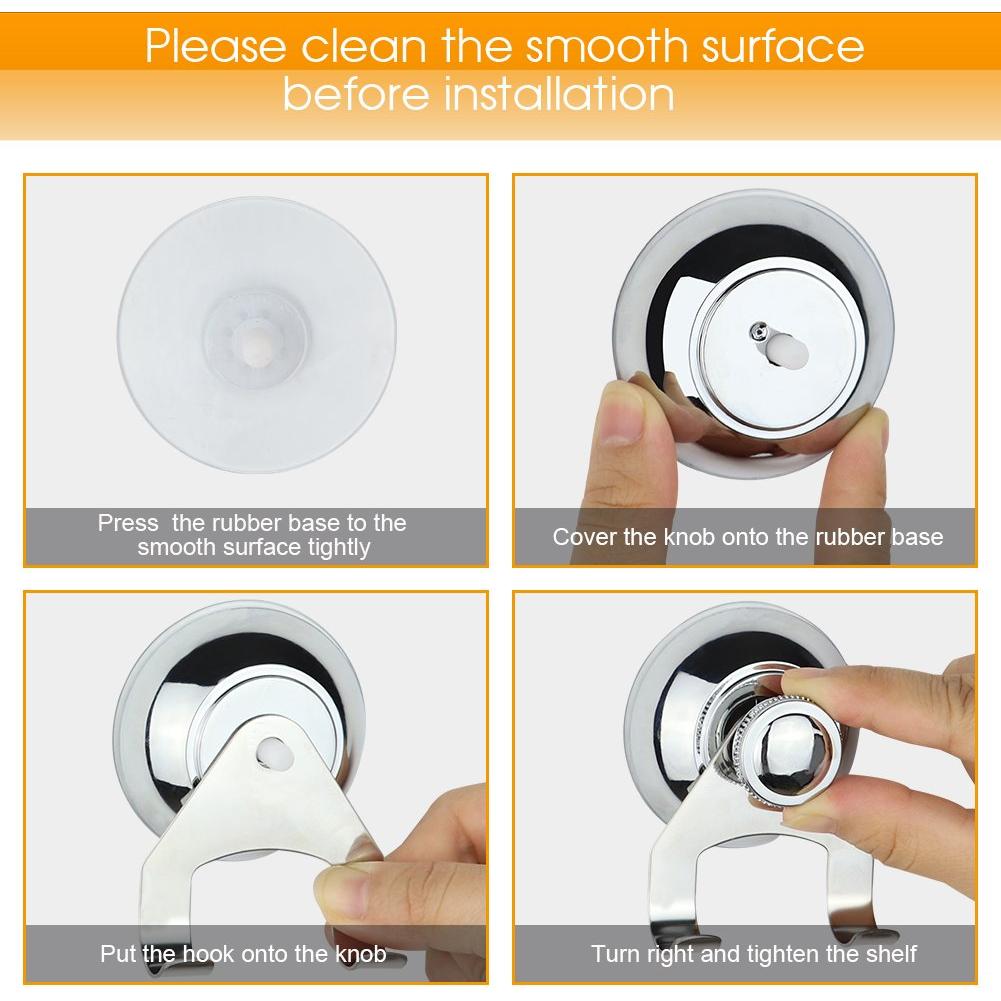 Please clean the smooth surface before installation

Press the rubber base to the smooth surface tightly

Cover the knob onto the rubber base

Put the hook onto the knob

Turn right and tighten the shelf