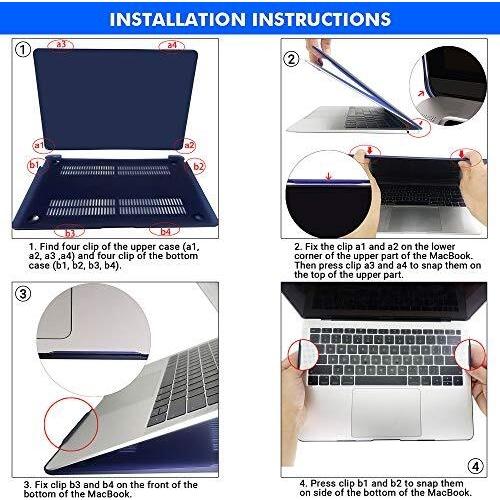 INSTALLATION INSTRUCTIONS

①

a3

a4

a1

a2

b1

b2

b3

b4

1. Find four clip of the upper case (a1, a2, a3 ,a4) and four clip of the bottom case (b1, b2, b3, b4).

②

2. Fix the clip a1 and a2 on the lower corner of the upper part of the MacBook. Then press clip a3 and a4 to snap them on the top of the upper part.

③

3. Fix clip b3 and b4 on the front of the bottom of the MacBook.

④

4. Press clip b1 and b2 to snap them on side of the bottom of the MacBook.