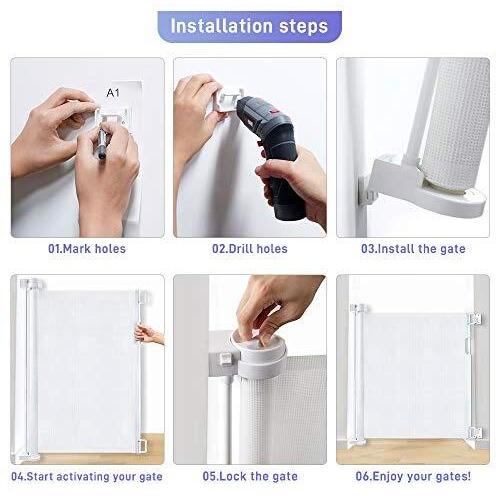 Installation steps

A1

01.Mark holes

02.Drill holes

03.Install the gate

04.Start activating your gate

05.Lock the gate

06.Enjoy your gates!