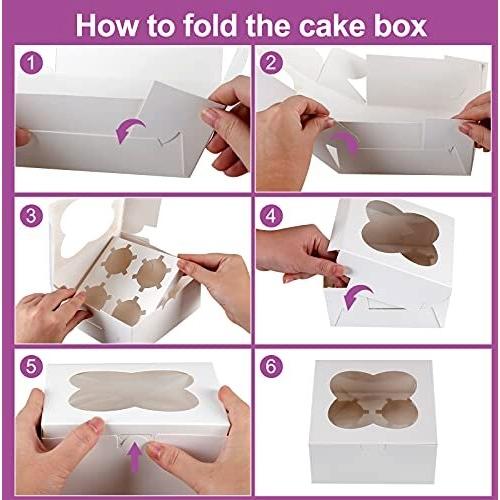 How to fold the cake box

1

2

3

4

5

6