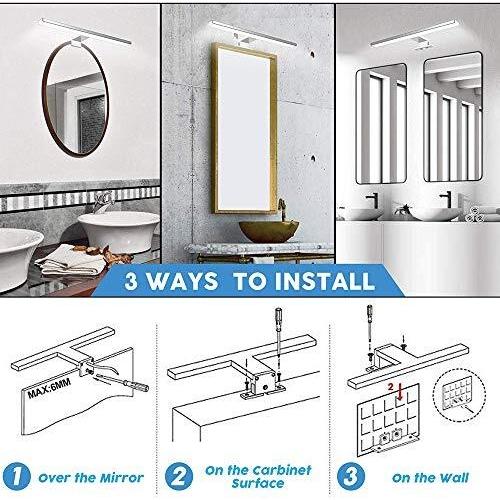 3 WAYS TO INSTALL

MAX:6MM

2

1 Over the Mirror

2 On the Carbinet Surface

3 On the Wall