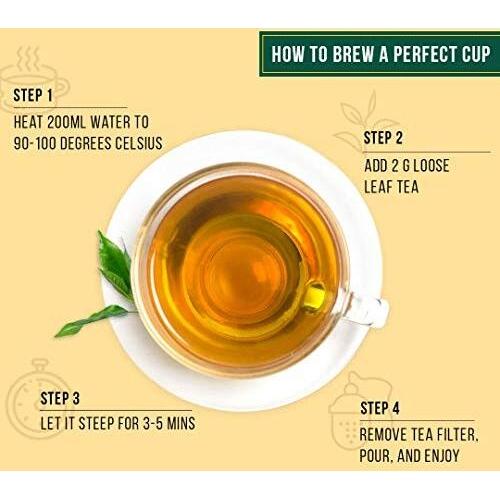 HOW TO BREW A PERFECT CUP

STEP 1

HEAT 200ML WATER TO 90-100 DEGREES CELSIUS

STEP 2

ADD 2 G LOOSE LEAF TEA

STEP 3

LET IT STEEP FOR 3-5 MINS

STEP 4

REMOVE TEA FILTER, POUR, AND ENJOY