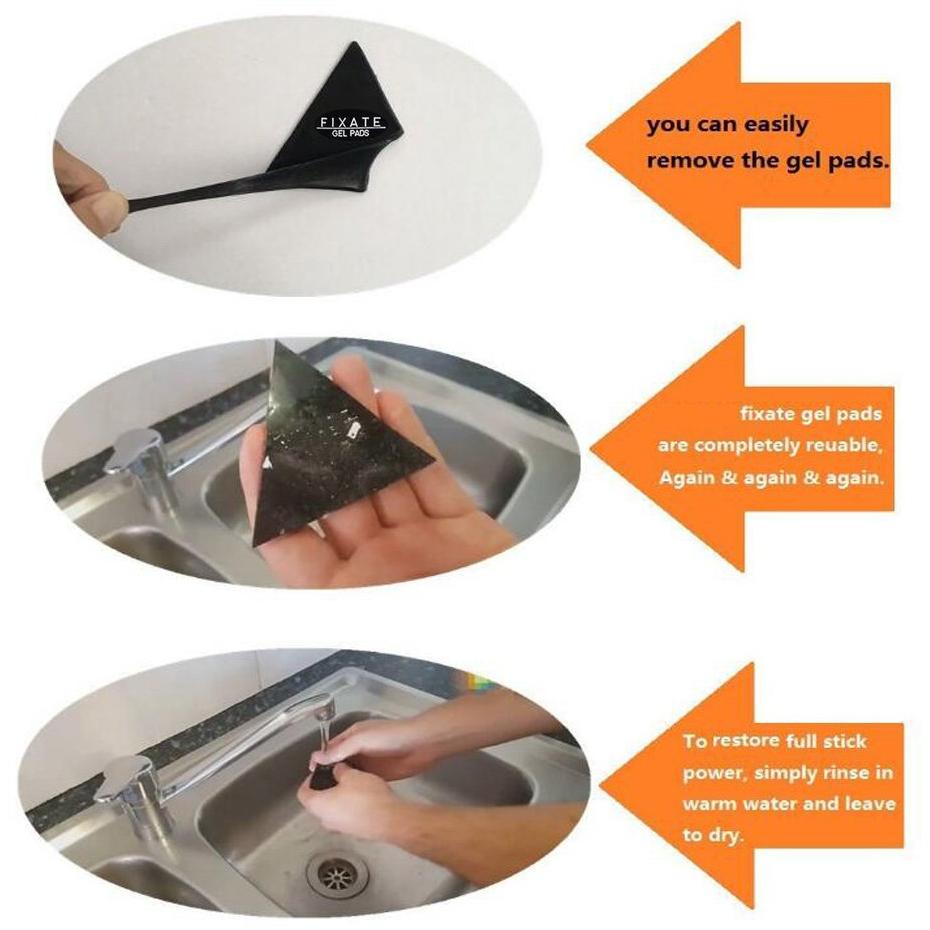 FIXATE
GEL PADS

you can easily remove the gel pads.

fixate gel pads are completely reuable, Again & again & again.

To restore full stick power, simply rinse in warm water and leave to dry.