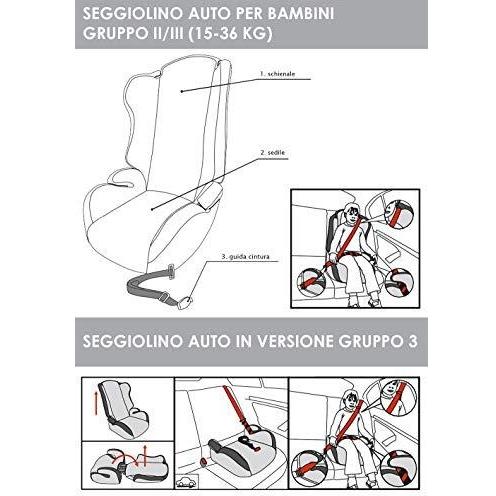 SEGGIOLINO AUTO PER BAMBINI
GRUPPO II/III (15-36 KG)

1. schienale

2. sedile

3. guida cintura

SEGGIOLINO AUTO IN VERSIONE GRUPPO 3