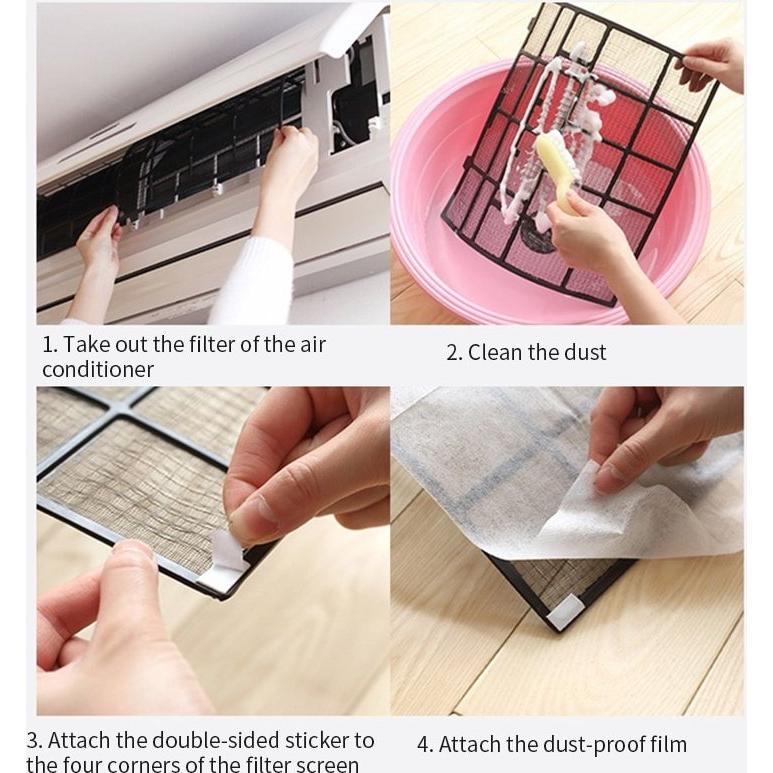 1. Take out the filter of the air conditioner

2. Clean the dust

3. Attach the double-sided sticker to the four corners of the filter screen

4. Attach the dust-proof film