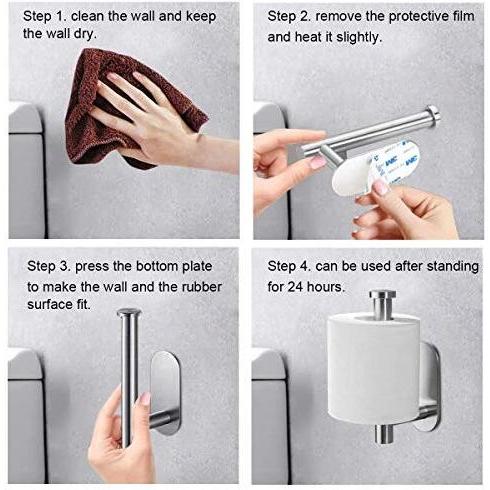 Step 1. clean the wall and keep the wall dry.

Step 2. remove the protective film and heat it slightly.

Step 3. press the bottom plate to make the wall and the rubber surface fit.

Step 4. can be used after standing for 24 hours.