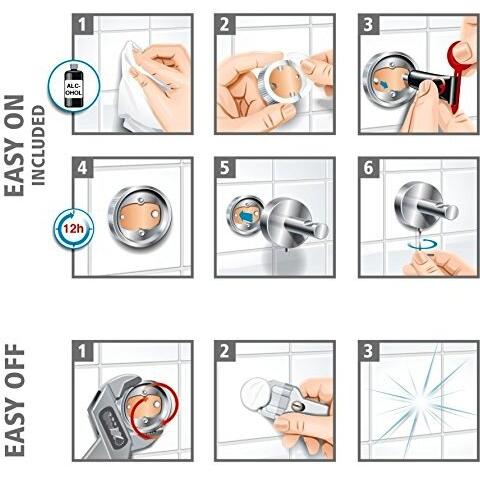 EASY ON
INCLUDED

1
ALC-OHOL
2
3
4
12h
5
6

EASY OFF

1
2
3