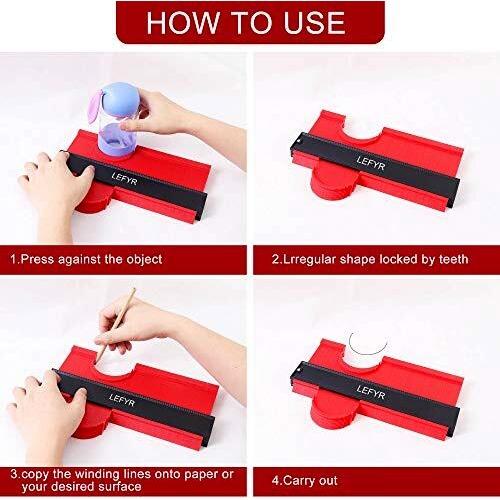 HOW TO USE

LEFYR

1.Press against the object

LEFYR

2.Lrregular shape locked by teeth

LEFYR

3.copy the winding lines onto paper or your desired surface

LEFYR

4.Carry out