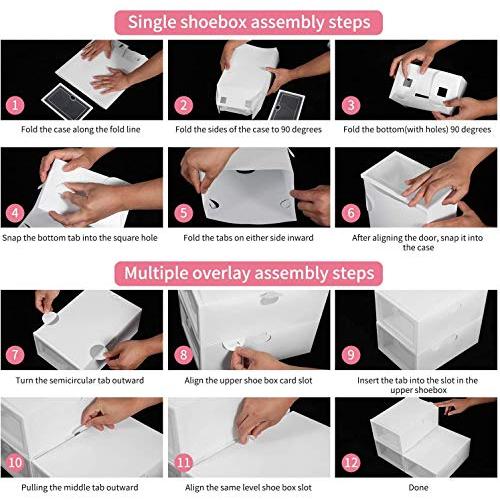 Single shoebox assembly steps

1
Fold the case along the fold line

2
Fold the sides of the case to 90 degrees

3
Fold the bottom(with holes) 90 degrees

4
Snap the bottom tab into the square hole

5
Fold the tabs on either side inward

6
After aligning the door, snap it into the case

Multiple overlay assembly steps

7
Turn the semicircular tab outward

8
Align the upper shoe box card slot

9
Insert the tab into the slot in the upper shoebox

10
Pulling the middle tab outward

11
Align the same level shoe box slot

12
Done