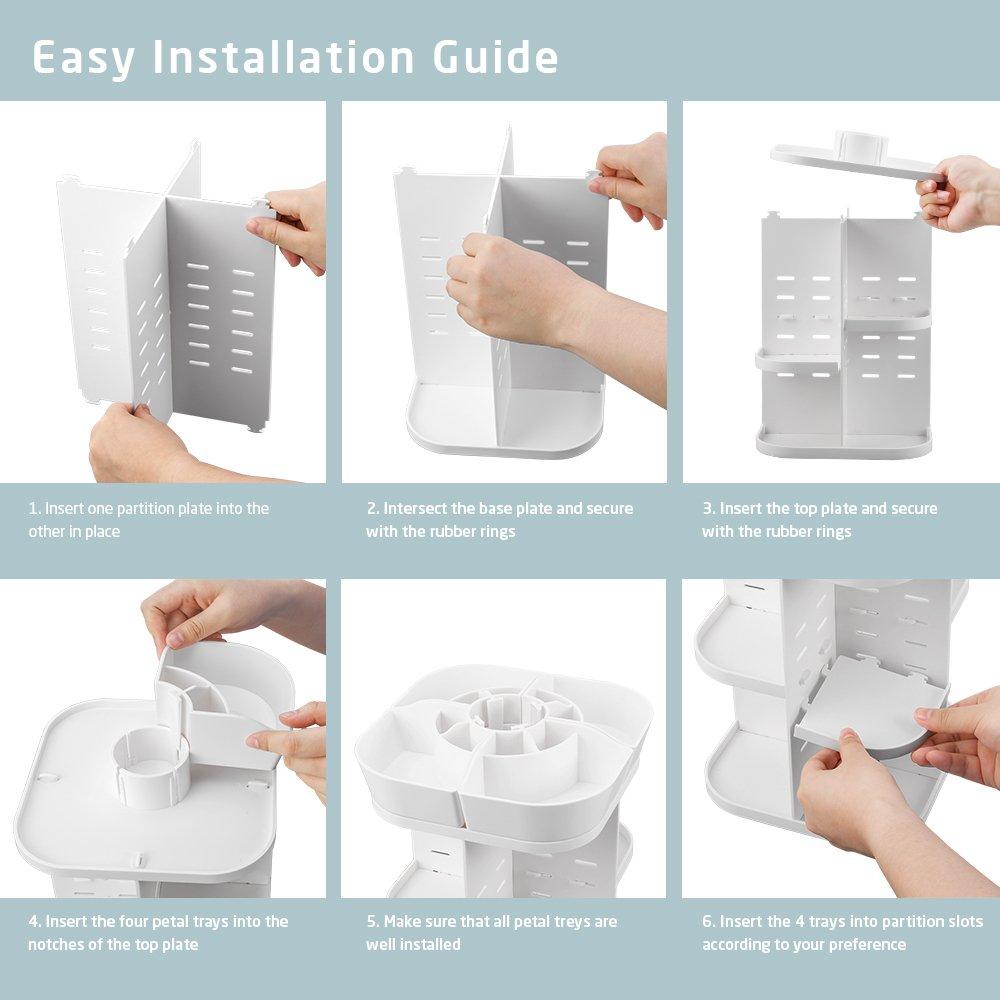 Easy Installation Guide

1. Insert one partition plate into the other in place

2. Intersect the base plate and secure with the rubber rings

3. Insert the top plate and secure with the rubber rings

4. Insert the four petal trays into the notches of the top plate

5. Make sure that all petal treys are well installed

6. Insert the 4 trays into partition slots according to your preference