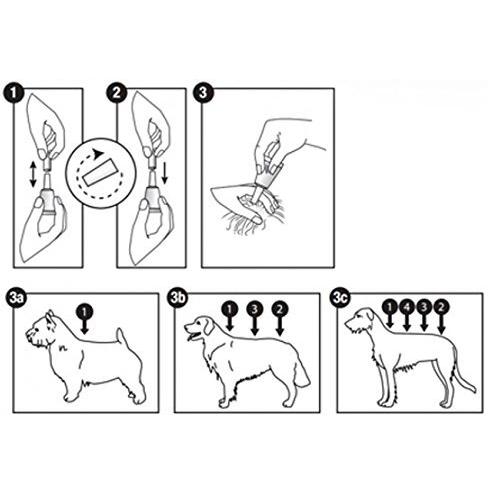 1
2
3
3a
1
3b
1
3
2
3c
1
4
3
2