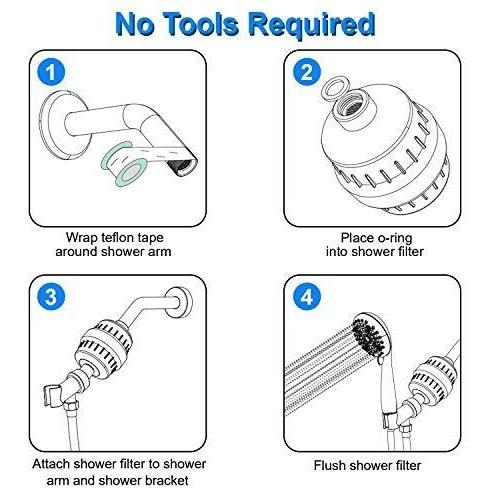 No Tools Required

1

Wrap teflon tape around shower arm

2

Place o-ring into shower filter

3

Attach shower filter to shower arm and shower bracket

4

Flush shower filter