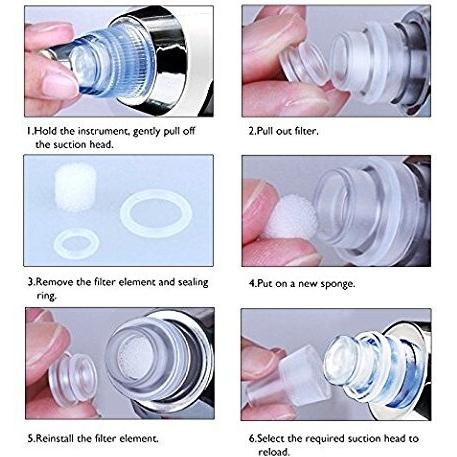 1.Hold the instrument, gently pull off the suction head.

2.Pull out filter.

3.Remove the filter element and sealing ring.

4.Put on a new sponge.

5.Reinstall the filter element.

6.Select the required suction head to reload.