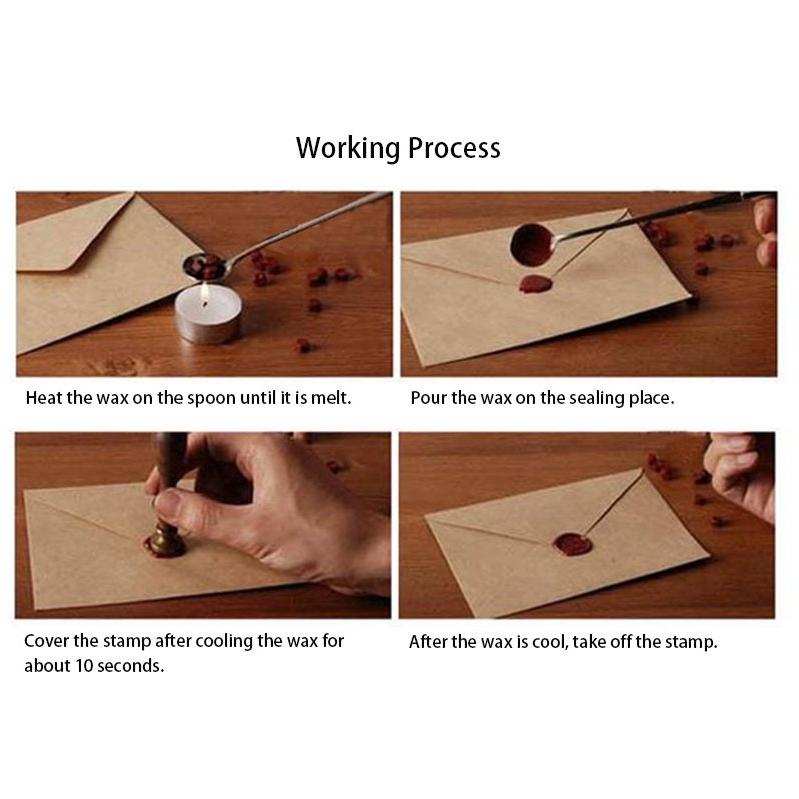 Working Process

Heat the wax on the spoon until it is melt.

Pour the wax on the sealing place.

Cover the stamp after cooling the wax for about 10 seconds.

After the wax is cool, take off the stamp.