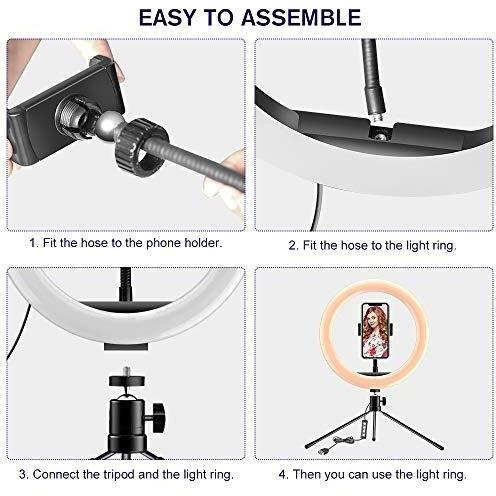 EASY TO ASSEMBLE

1. Fit the hose to the phone holder.

2. Fit the hose to the light ring.

3. Connect the tripod and the light ring.

4. Then you can use the light ring.