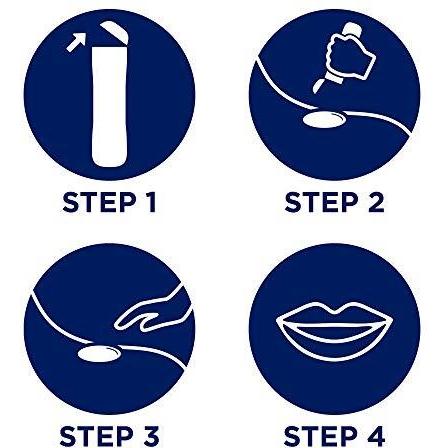 STEP 1

STEP 2

STEP 3

STEP 4