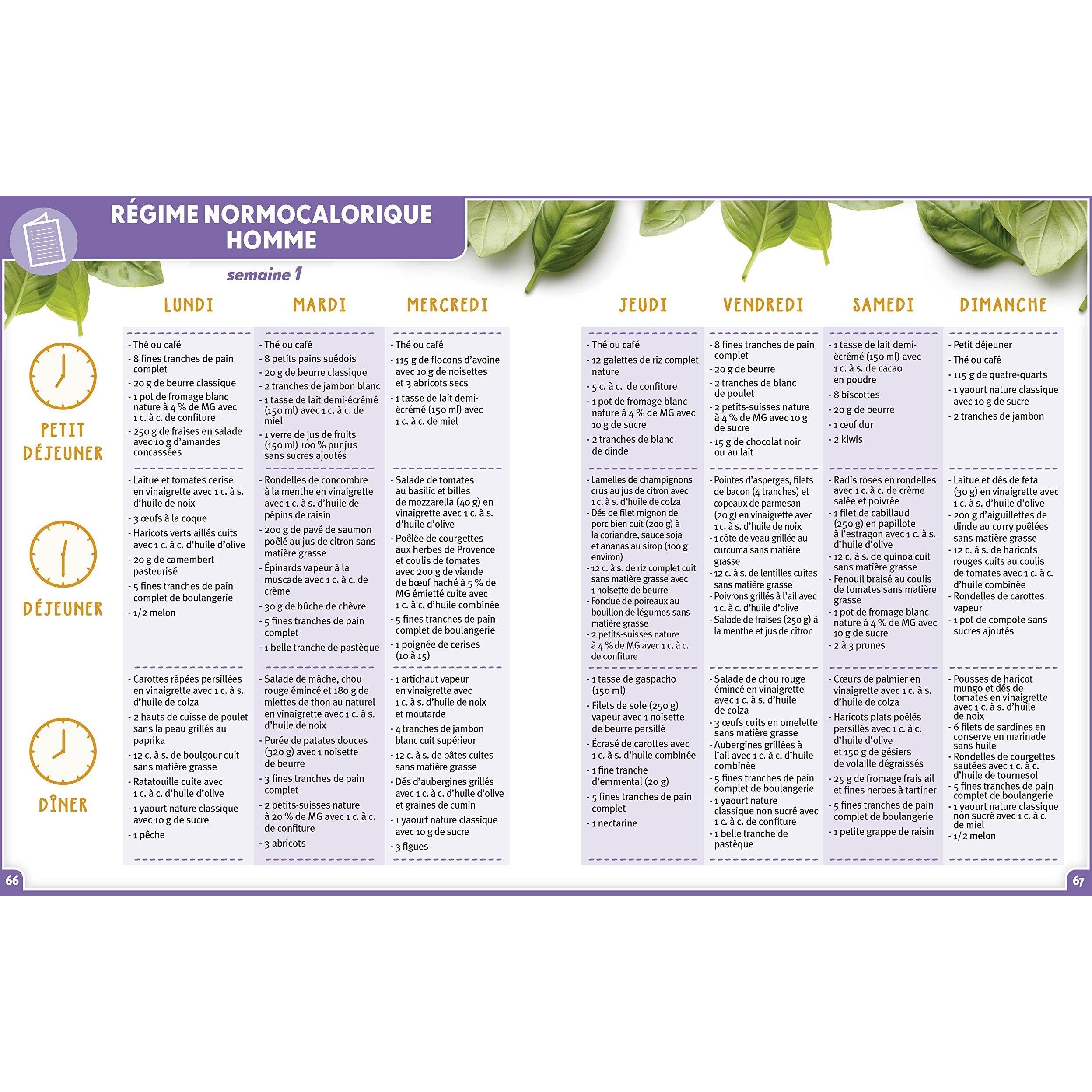 RÉGIME NORMOCALORIQUE HOMME

semaine 1

| | LUNDI | MARDI | MERCREDI | JEUDI | VENDREDI | SAMEDI | DIMANCHE |
|---|---|---|---|---|---|---|---|
| PETIT DÉJEUNER | - Thé ou café - 8 fines tranches de pain complet - 20 g de beurre classique - 1 pot de fromage blanc nature à 4 % de MG avec 1 c. à c. de confiture - 250 g de fraises en salade avec 10 g d'amandes concassées | - Thé ou café - 8 petits pains suédois - 20 g de beurre classique - 2 tranches de jambon blanc - 1 tasse de lait demi-écrémé (150 ml) avec 1 c. à c. de miel - 1 verre de jus de fruits (150 ml) 100 % pur jus sans sucres ajoutés | - Thé ou café - 115 g de flocons d'avoine avec 10 g de noisettes et 3 abricots secs - 1 tasse de lait demi-écrémé (150 ml) avec 1 c. à c. de miel | - Thé ou café - 12 galettes de riz complet nature - 5 c. à c. de confiture - 1 pot de fromage blanc nature à 4 % de MG avec 10 g de sucre - 2 tranches de blanc de dinde | - 8 fines tranches de pain complet - 20 g de beurre - 2 tranches de blanc de poulet - 2 petits-suisses nature à 4 % de MG avec 10 g de sucre - 15 g de chocolat noir ou au lait | - 1 tasse de lait demi-écrémé (150 ml) avec 1 c. à s. de cacao en poudre - 8 biscottes - 20 g de beurre - 1 œuf dur - 2 kiwis | - Petit déjeuner - Thé ou café - 115 g de quatre-quarts - 1 yaourt nature classique avec 10 g de sucre - 2 tranches de jambon |
| DÉJEUNER | - Laitue et tomates cerise en vinaigrette avec 1 c. à s. d'huile de noix - 3 œufs à la coque - Haricots verts aillés cuits avec 1 c. à c. d'huile d'olive - 20 g de camembert pasteurisé - 5 fines tranches de pain complet de boulangerie - 1/2 melon | - Rondelles de concombre à la menthe en vinaigrette avec 1 c. à s. d'huile de pépins de raisin - 200 g de pavé de saumon poêlé au jus de citron sans matière grasse - Épinards vapeur à la muscade avec 1 c. à c. de crème - 30 g de bûche de chèvre - 5 fines tranches de pain complet - 1 belle tranche de pastèque | - Salade de tomates au basilic et billes de mozzarella (40 g) en vinaigrette avec 1 c. à s. d'huile d'olive - Poêlée de courgettes aux herbes de Provence et coulis de tomates avec 200 g de viande de bœuf haché à 5 % de MG émietté cuite avec 1 c. à c. d'huile combinée - 5 fines tranches de pain complet de boulangerie - 1 poignée de cerises (10 à 15) | - Lamelles de champignons crus au jus de citron avec 1 c. à s. d'huile de colza - Dés de filet mignon de porc bien cuit (200 g) à la coriandre, sauce soja et ananas au sirop (100 g environ) - 12 c. à s. de riz complet cuit sans matière grasse avec 1 noisette de beurre - Fondue de poireaux au bouillon de légumes sans matière grasse - 2 petits-suisses nature à 4 % de MG avec 1 c. à c. de confiture | - Pointes d'asperges, filets de bacon (4 tranches) et copeaux de parmesan (20 g) en vinaigrette avec 1 c. à s. d'huile de noix - 1 côte de veau grillée au curcuma sans matière grasse - 12 c. à s. de lentilles cuites sans matière grasse - Poivrons grillés à l'ail avec 1 c. à c. d'huile d'olive - Salade de fraises (250 g) à la menthe et jus de citron | - Radis roses en rondelles avec 1 c. à c. de crème salée et poivrée - 1 filet de cabillaud (250 g) en papillote à l'estragon avec 1 c. à s. d'huile d'olive - 12 c. à s. de quinoa cuit sans matière grasse - Fenouil braisé au coulis de tomates sans matière grasse - 1 pot de fromage blanc nature à 4 % de MG avec 10 g de sucre - 2 à 3 prunes | - Laitue et dés de feta (30 g) en vinaigrette avec 1 c. à s. d'huile d'olive - 200 g d'aiguillettes de dinde au curry poêlées sans matière grasse - 12 c. à s. de haricots rouges cuits au coulis de tomates avec 1 c. à c. d'huile combinée - Rondelles de carottes vapeur - 1 pot de compote sans sucres ajoutés |
| DÎNER | - Carottes râpées persillées en vinaigrette avec 1 c. à s. d'huile de colza - 2 hauts de cuisse de poulet sans la peau grillés au paprika - 12 c. à s. de boulgour cuit sans matière grasse - Ratatouille cuite avec 1 c. à c. d'huile d'olive - 1 yaourt nature classique avec 10 g de sucre - 1 pêche | - Salade de mâche, chou rouge émincé et 180 g de miettes de thon au naturel en vinaigrette avec 1 c. à s. d'huile de noix - Purée de patates douces (320 g) avec 1 noisette de beurre - 3 fines tranches de pain complet - 2 petits-suisses nature à 20 % de MG avec 1 c. à c. de confiture - 3 abricots | - 1 artichaut vapeur en vinaigrette avec 1 c. à s. d'huile de noix et moutarde - 4 tranches de jambon blanc cuit supérieur - 12 c. à s. de pâtes cuites sans matière grasse - Dés d'aubergines grillés avec 1 c. à c. d'huile d'olive et graines de cumin - 1 yaourt nature classique avec 10 g de sucre - 3 figues | - 1 tasse de gaspacho (150 ml) - Filets de sole (250 g) vapeur avec 1 noisette de beurre persillé - Écrasé de carottes avec 1 c. à s. d'huile combinée - 1 fine tranche d'emmental (20 g) - 5 fines tranches de pain complet - 1 nectarine | - Salade de chou rouge émincé en vinaigrette avec 1 c. à s. d'huile de colza - 3 œufs cuits en omelette sans matière grasse - Aubergines grillées à l'ail avec 1 c. à c. d'huile combinée - 5 fines tranches de pain complet de boulangerie - 1 yaourt nature classique non sucré avec 1 c. à c. de confiture - 1 belle tranche de pastèque | - Cœurs de palmier en vinaigrette avec 1 c. à s. d'huile de colza - Haricots plats poêlés persillés avec 1 c. à c. d'huile d'olive et 150 g de gésiers de volaille dégraissés - 25 g de fromage frais ail et fines herbes à tartiner - 5 fines tranches de pain complet de boulangerie - 1 petite grappe de raisin | - Pousses de haricot mungo et dés de tomates en vinaigrette avec 1 c. à s. d'huile de noix - 6 filets de sardines en conserve en marinade sans huile - Rondelles de courgettes sautées avec 1 c. à c. d'huile de tournesol - 5 fines tranches de pain complet de boulangerie - 1 yaourt nature classique non sucré avec 1 c. à c. de miel - 1/2 melon |

66

67