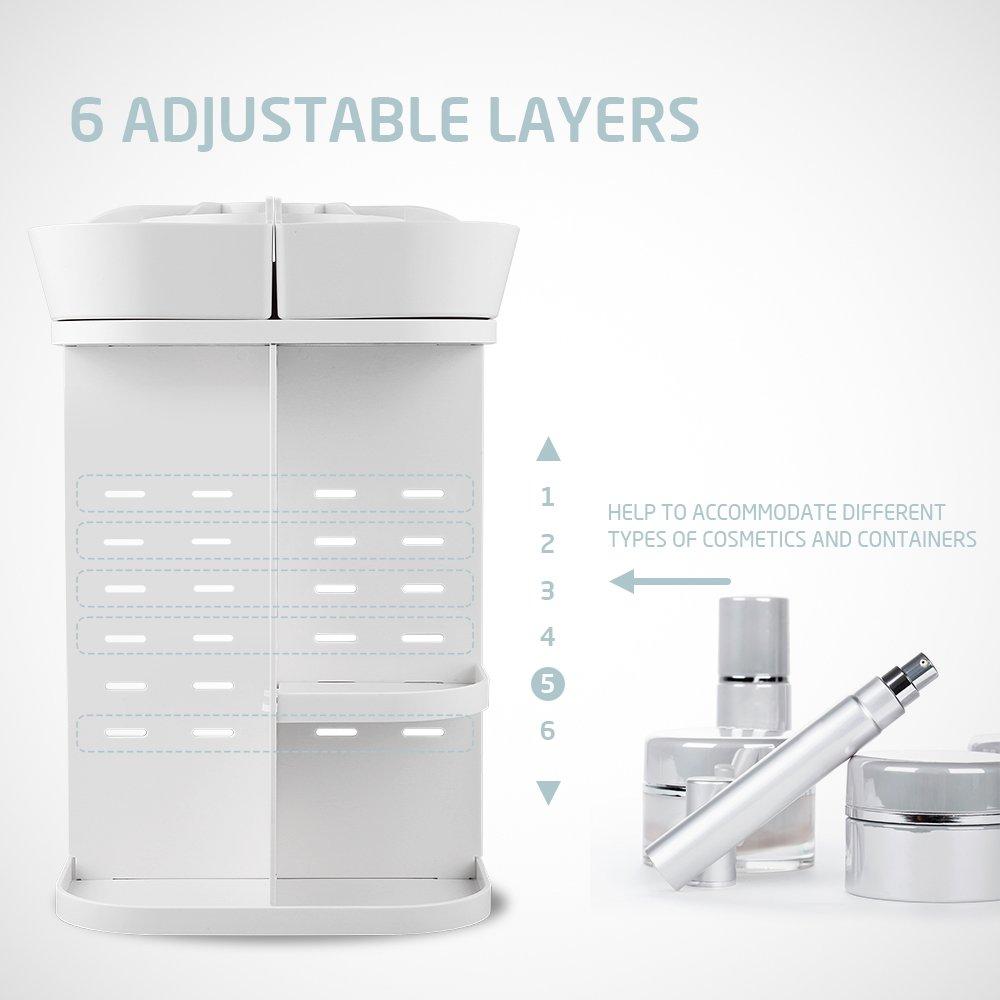 6 ADJUSTABLE LAYERS

1
2
3
4
5
6

HELP TO ACCOMMODATE DIFFERENT TYPES OF COSMETICS AND CONTAINERS